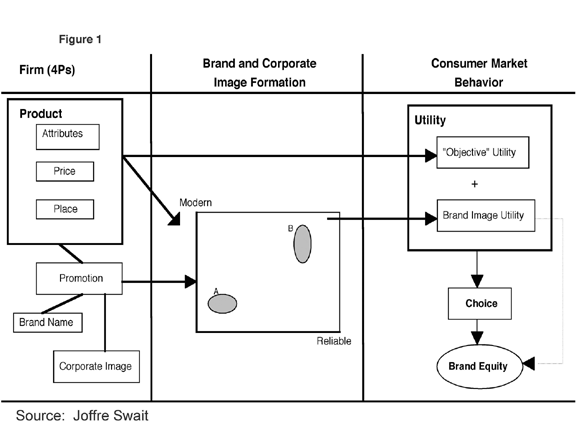 Figure 1

Firm (4Ps)

Brand and Corporate Image Formation

Consumer Market Behavior

Product

Attributes

Price

Place

Promotion

Brand Name

Corporate Image

Modern

B

A

Reliable

Utility

"Objective" Utility

+

Brand Image Utility

Choice

Brand Equity

Source: Joffre Swait