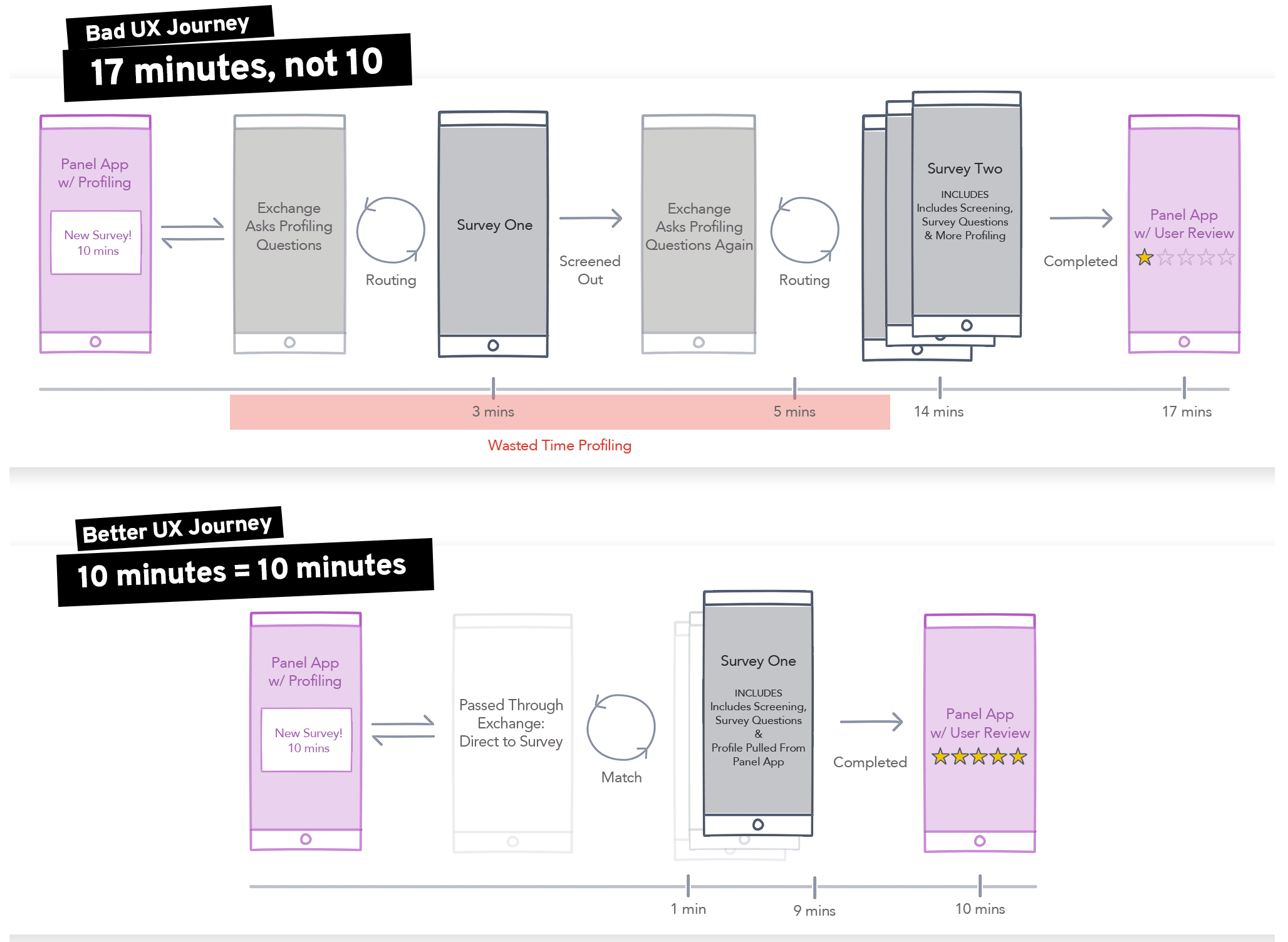 Bad UX Journey

17 minutes, not 10

Panel App w/ Profiling

New Survey! 10 mins

Exchange Asks Profiling Questions

Routing

Survey One

Screened Out

Exchange Asks Profiling Questions Again

Routing

Survey Two

INCLUDES Includes Screening, Survey Questions & More Profiling

Completed

Panel App w/ User Review

3 mins

5 mins

14 mins

17 mins

Wasted Time Profiling

Better UX Journey

10 minutes = 10 minutes

Panel App w/ Profiling

New Survey! 10 mins

Passed Through Exchange: Direct to Survey

Match

Survey One

INCLUDES Includes Screening, Survey Questions & Profile Pulled From Panel App

Completed

Panel App w/ User Review

1 min

9 mins

10 mins